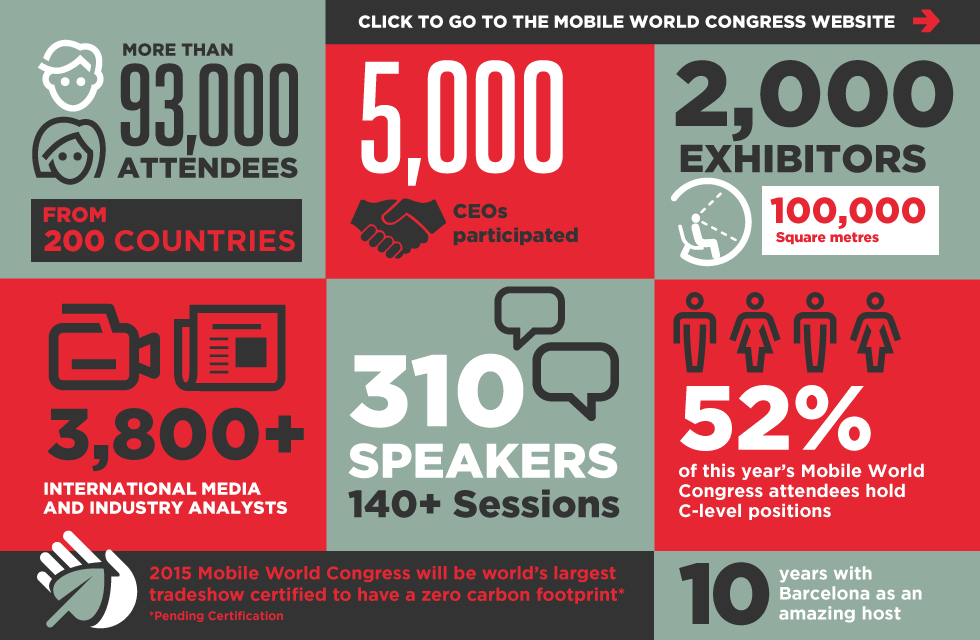 CLICK TO GO TO THE MOBILE WORLD CONGRESS WEBSITE

MORE THAN
93,000
ATTENDEES

FROM
200 COUNTRIES

5,000

CEOs
participated

2,000
EXHIBITORS

100,000
Square metres

3,800+
INTERNATIONAL MEDIA AND INDUSTRY ANALYSTS

310
SPEAKERS
140+ Sessions

52%
of this year's Mobile World Congress attendees hold C-level positions

2015 Mobile World Congress will be world's largest tradeshow certified to have a zero carbon footprint*
*Pending Certification

10
years with Barcelona as an amazing host